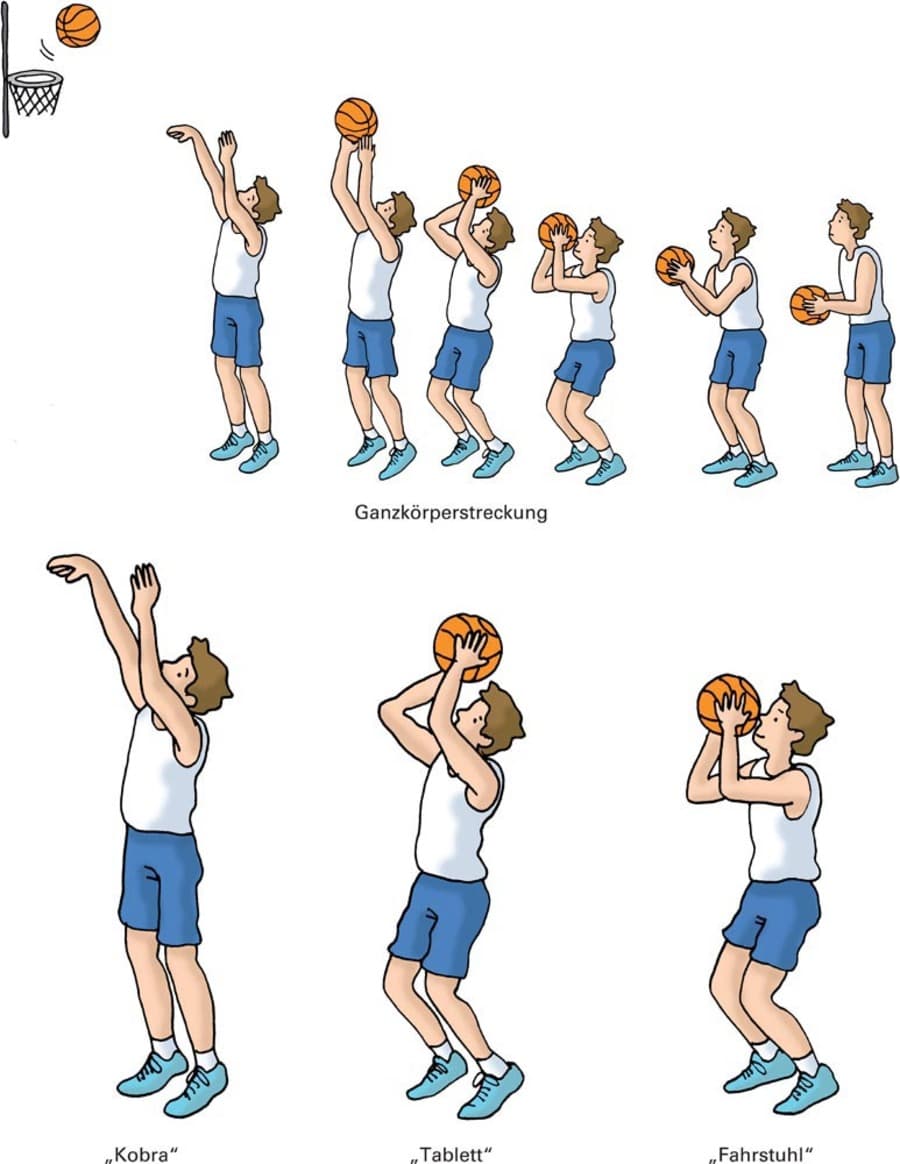 Ganzkörperstreckung

„Kobra“

„Tablett“

„Fahrstuhl“