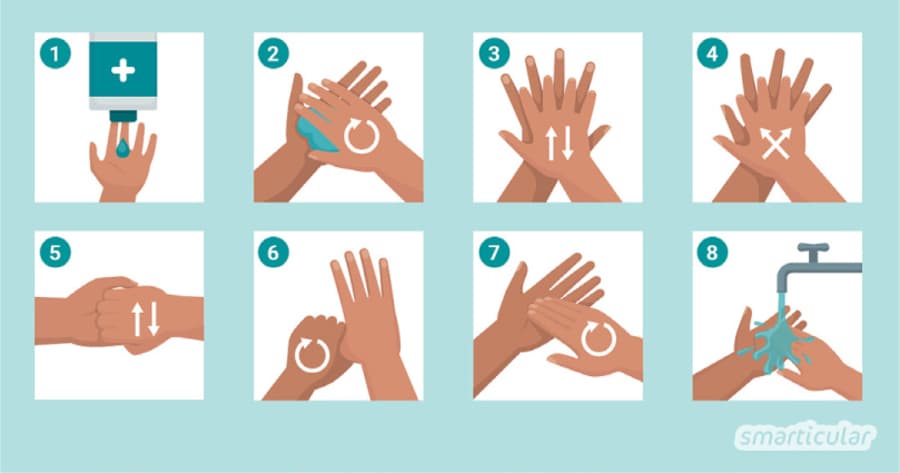 1
2
3
4
5
6
7
8
smarticular