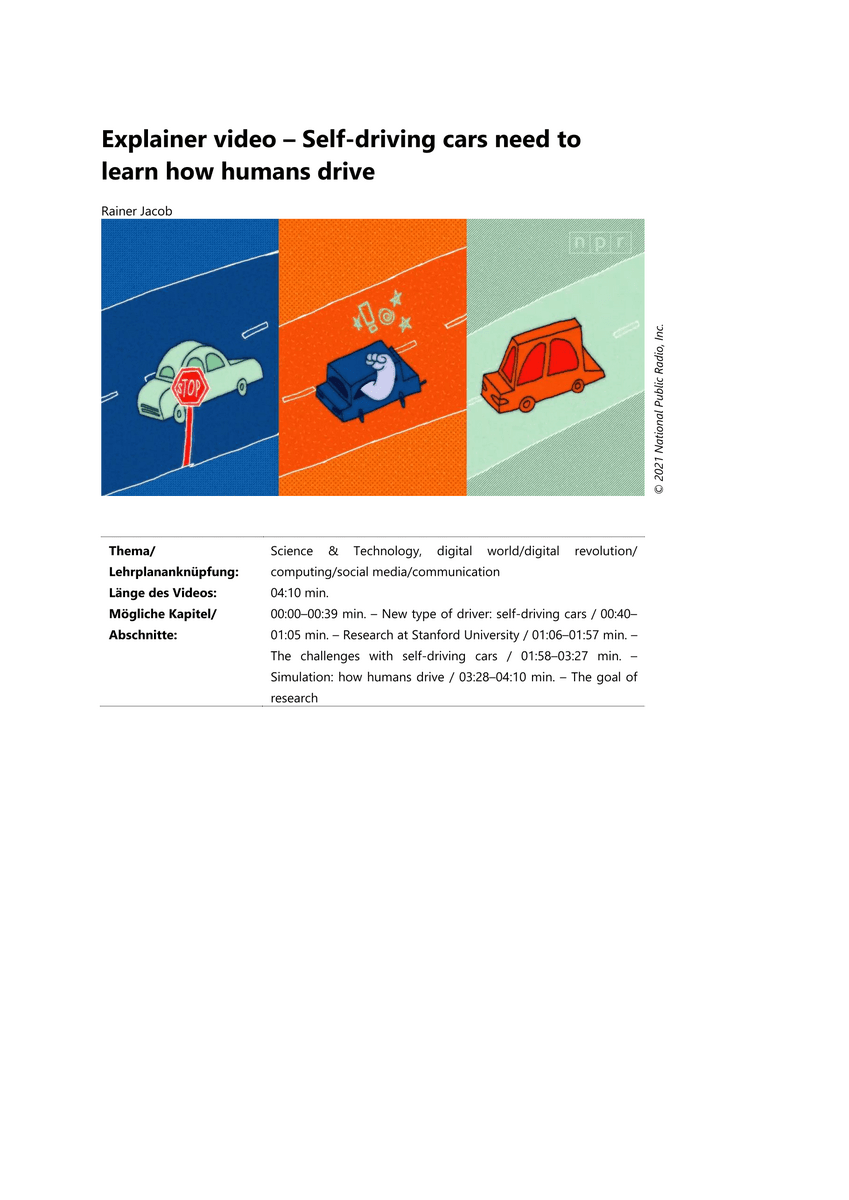 Explainer video – Self-driving cars need to learn how humans drive

Rainer Jacob

npr

STOP

© 2021 National Public Radio, Inc.

| | |
|---|---|
| **Thema/ Lehrplananknüpfung:** | Science & Technology, digital world/digital revolution/ computing/social media/communication |
| **Länge des Videos:** | 04:10 min. |
| **Mögliche Kapitel/ Abschnitte:** | 00:00–00:39 min. – New type of driver: self-driving cars / 00:40–01:05 min. – Research at Stanford University / 01:06–01:57 min. – The challenges with self-driving cars / 01:58–03:27 min. – Simulation: how humans drive / 03:28–04:10 min. – The goal of research |