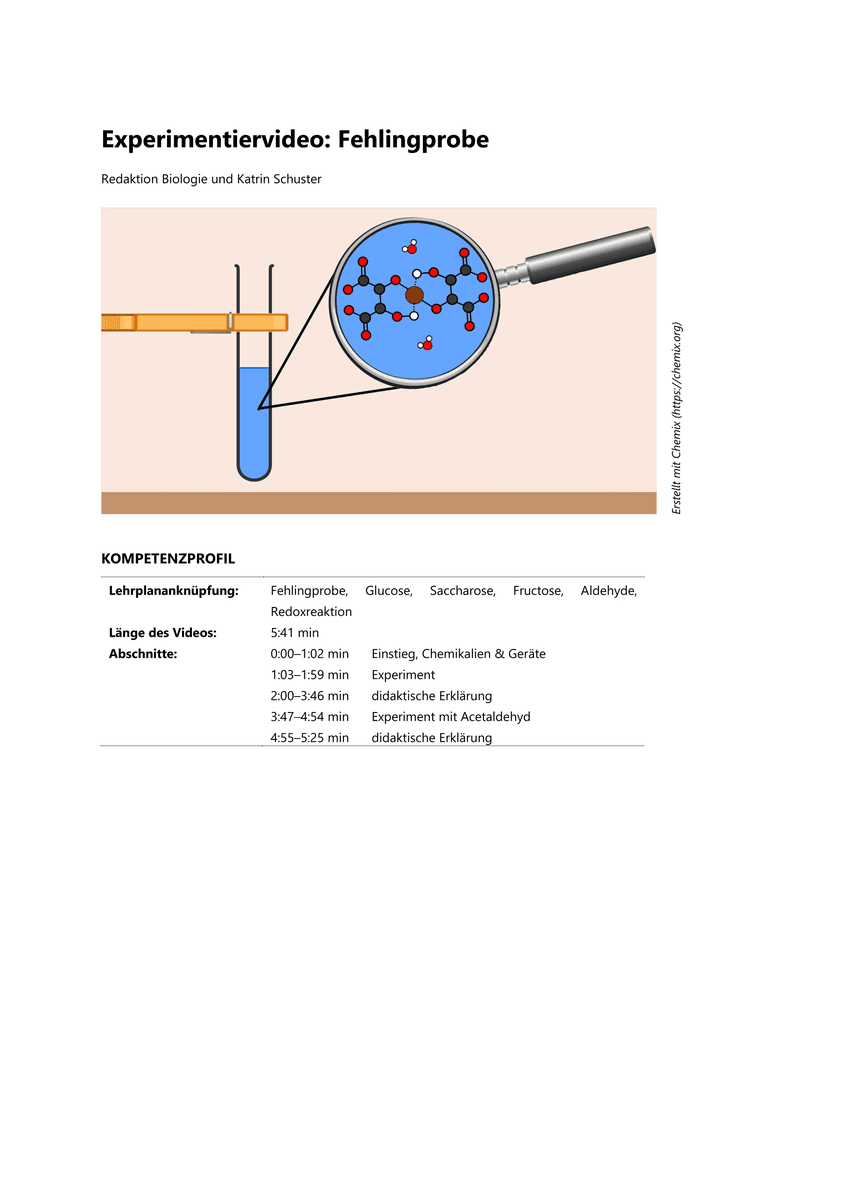 # Experimentiervideo: Fehlingprobe

Redaktion Biologie und Katrin Schuster

Erstellt mit Chemix (https://chemix.org)

**KOMPETENZPROFIL**

| | | |
|---|---|---|
| **Lehrplananknüpfung:** | Fehlingprobe, Glucose, Saccharose, Fructose, Aldehyde, Redoxreaktion | |
| **Länge des Videos:** | 5:41 min | |
| **Abschnitte:** | 0:00–1:02 min | Einstieg, Chemikalien & Geräte |
| | 1:03–1:59 min | Experiment |
| | 2:00–3:46 min | didaktische Erklärung |
| | 3:47–4:54 min | Experiment mit Acetaldehyd |
| | 4:55–5:25 min | didaktische Erklärung |